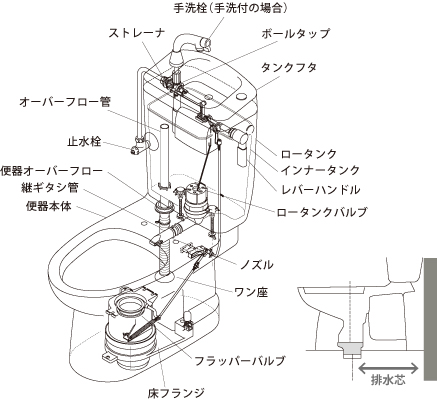 手洗栓（手洗付の場合）
ストレーナ
ボールタップ
タンクフタ
オーバーフロー管
止水栓
便器オーバーフロー
継ギタシ管
便器本体
ロータンク
インナータンク
レバーハンドル
ロータンクバルブ
ノズル
ワン座
フラッパーバルブ
床フランジ
排水芯