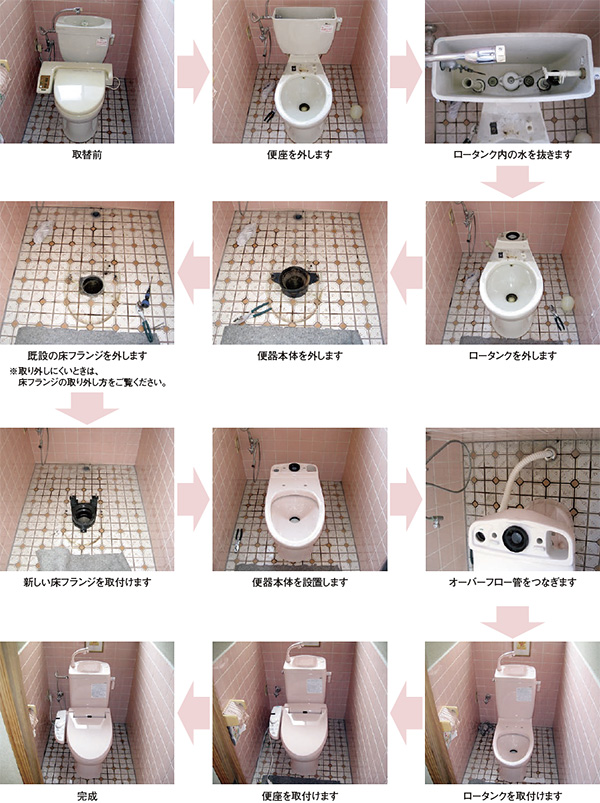 取替前

便座を外します

ロータンク内の水を抜きます

ロータンクを外します

便器本体を外します

既設の床フランジを外します
※取り外しにくいときは、床フランジの取り外し方をご覧ください。

新しい床フランジを取付けます

便器本体を設置します

オーバーフロー管をつなぎます

ロータンクを取付けます

便座を取付けます

完成