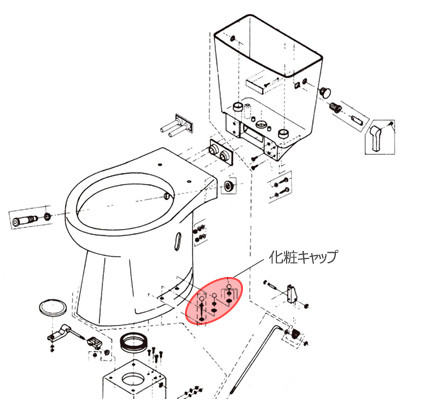 化粧キャップ