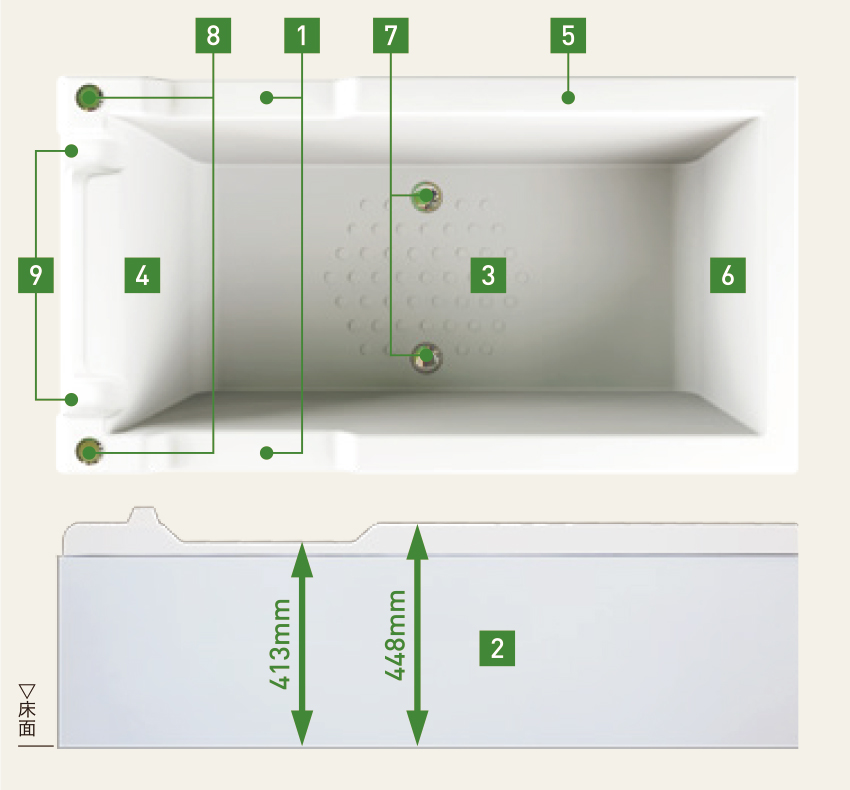 8
1
7
5
9
4
3
6
413mm
448mm
2
▽床面