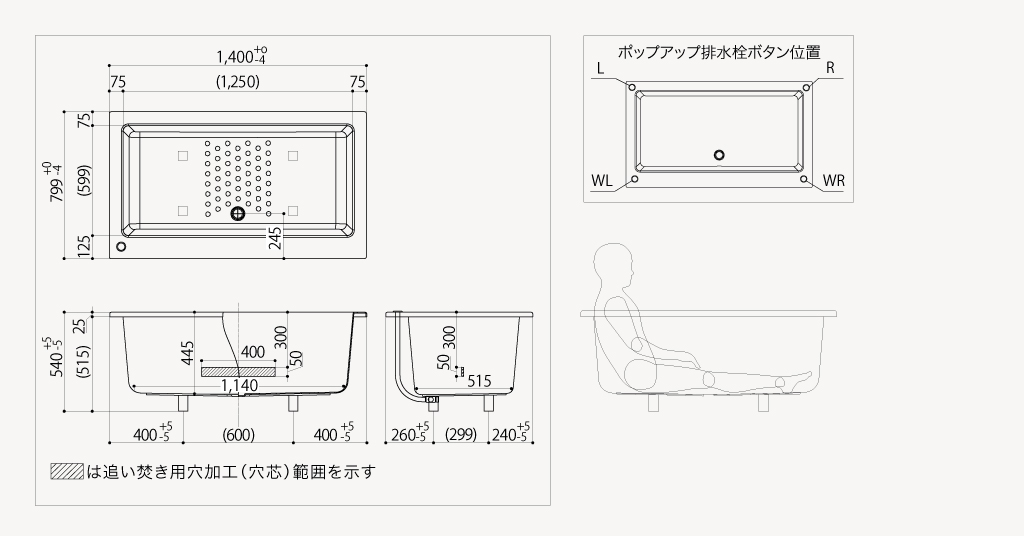 $1,400^{+0}_{-4}$

75 (1,250) 75

75

$799^{+0}_{-4}$ (599)

125

245

$540^{+5}_{-5}$

25

(515)

445

400

300

50

1,140

$400^{+5}_{-5}$ (600) $400^{+5}_{-5}$

50 300

515

$260^{+5}_{-5}$ (299) $240^{+5}_{-5}$

は追い焚き用穴加工（穴芯）範囲を示す

ポップアップ排水栓ボタン位置

L

R

WL

WR